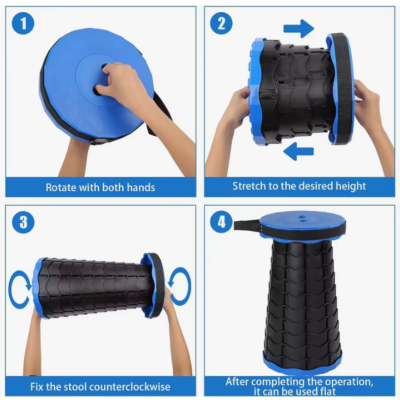 1

Rotate with both hands

2

Stretch to the desired height

3

Fix the stool counterclockwise

4

After completing the operation, it can be used flat